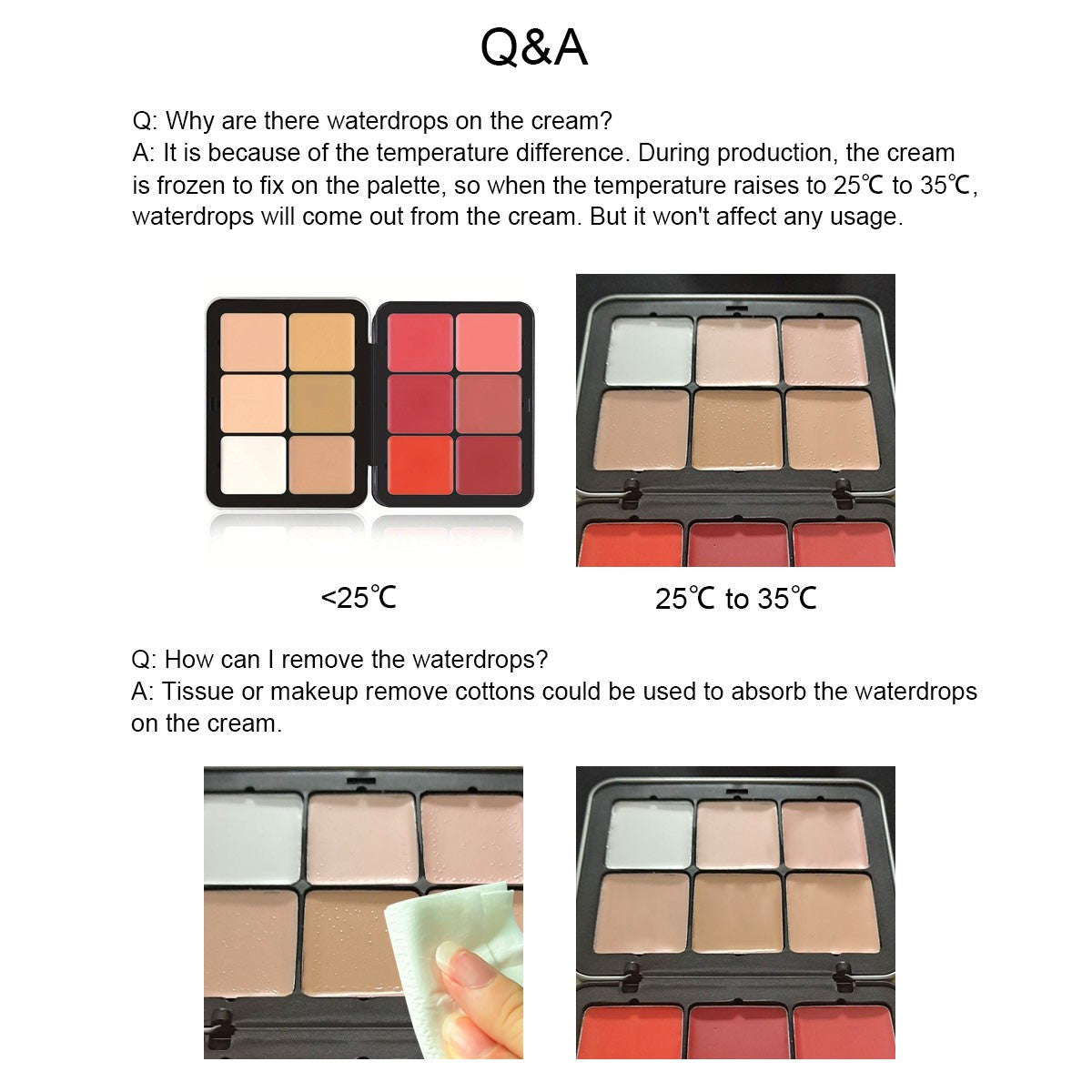 Q&A

Q: Why are there waterdrops on the cream?
A: It is because of the temperature difference. During production, the cream is frozen to fix on the palette, so when the temperature raises to 25℃ to 35℃, waterdrops will come out from the cream. But it won't affect any usage.

<25℃

25℃ to 35℃

Q: How can I remove the waterdrops?
A: Tissue or makeup remove cottons could be used to absorb the waterdrops on the cream.